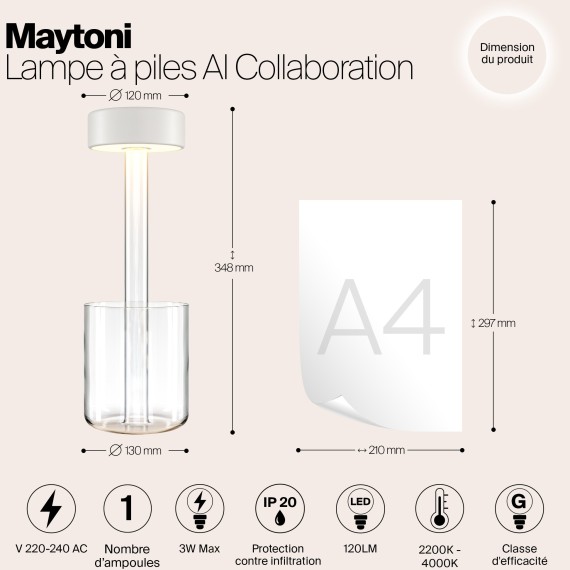 Maytoni
Lampe à piles AI Collaboration

Dimension du produit

∅ 120 mm

↕ 348 mm

∅ 130 mm

A4

↕ 297 mm

↔ 210 mm

V 220-240 AC

1
Nombre d'ampoules

3W Max

IP 20
Protection contre infiltration

LED
120LM

2200K - 4000K

G
Classe d'efficacité