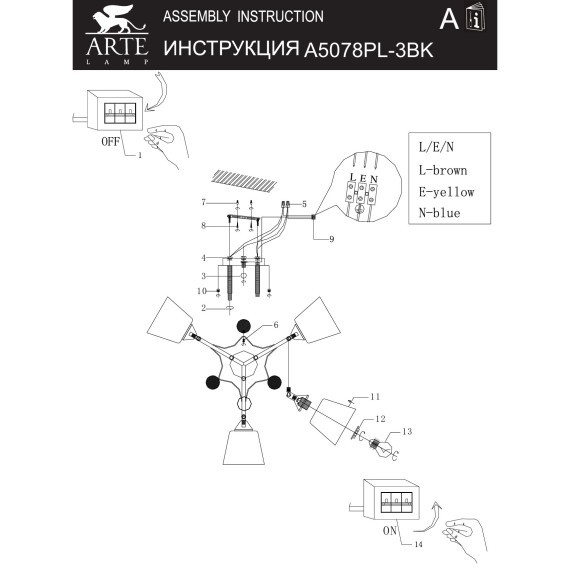 ARTE
LAMP

ASSEMBLY INSTRUCTION
ИНСТРУКЦИЯ A5078PL-3BK

A

OFF
1

L/E/N
L-brown
E-yellow
N-blue

L E N

7
5
8
9
4
3
10
2
6
11
12
13

ON
14