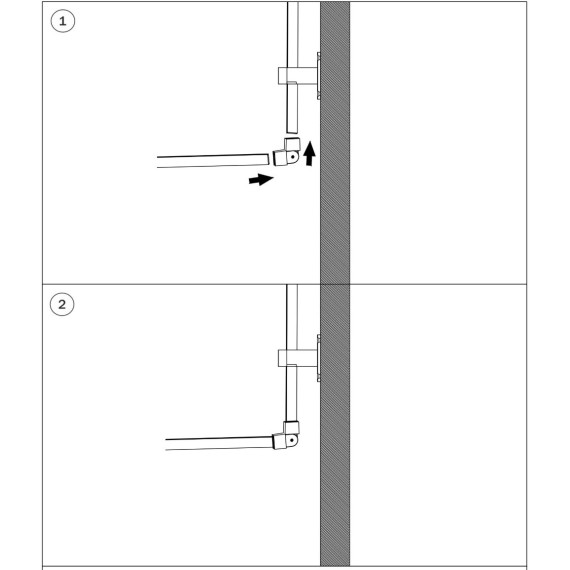 1

2