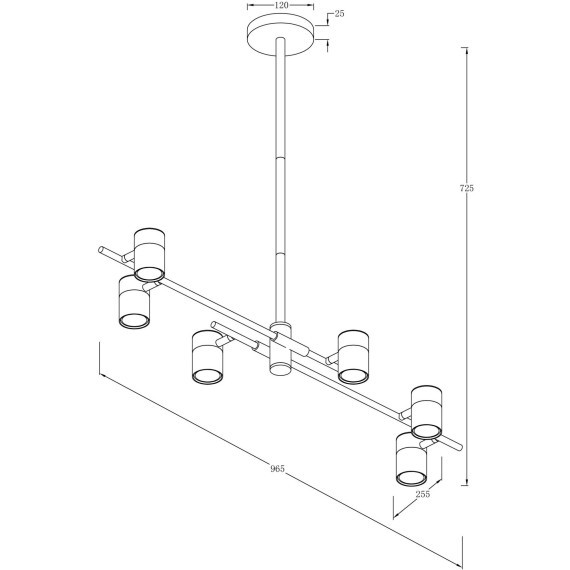 120
25
725
965
255