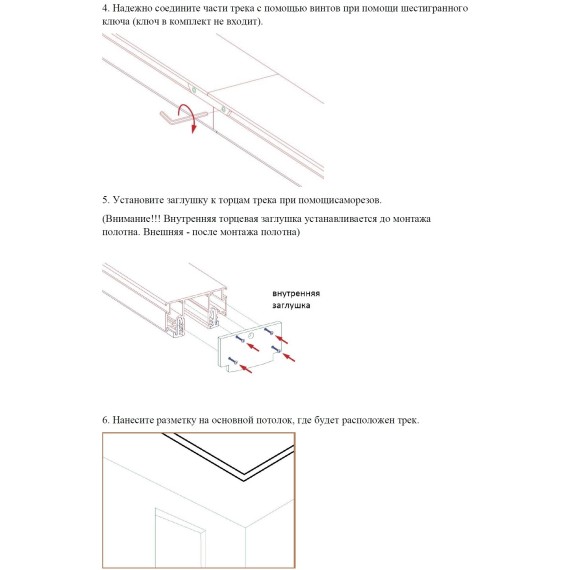 4. Надежно соедините части трека с помощью винтов при помощи шестигранного ключа (ключ в комплект не входит).

5. Установите заглушку к торцам трека при помощисаморезов.

(Внимание!!! Внутренняя торцевая заглушка устанавливается до монтажа полотна. Внешняя - после монтажа полотна)

внутренняя заглушка

6. Нанесите разметку на основной потолок, где будет расположен трек.