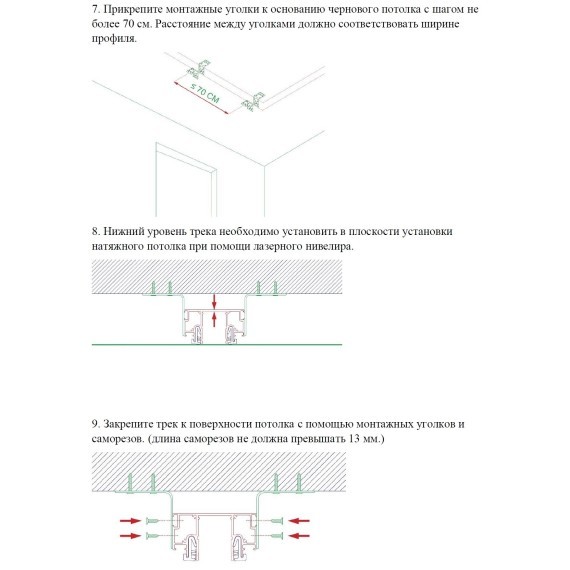 7. Прикрепите монтажные уголки к основанию чернового потолка с шагом не более 70 см. Расстояние между уголками должно соответствовать ширине профиля.

≤ 70 СМ

8. Нижний уровень трека необходимо установить в плоскости установки натяжного потолка при помощи лазерного нивелира.

9. Закрепите трек к поверхности потолка с помощью монтажных уголков и саморезов. (длина саморезов не должна превышать 13 мм.)