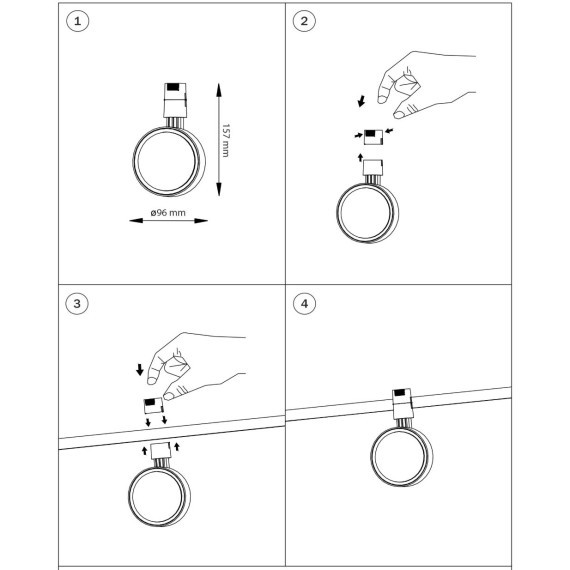 1

157 mm

ø96 mm

2

3

4