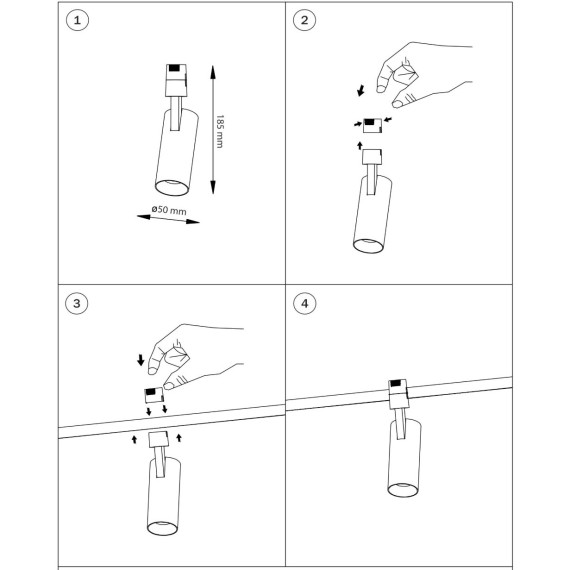 1

185 mm

ø50 mm

2

3

4