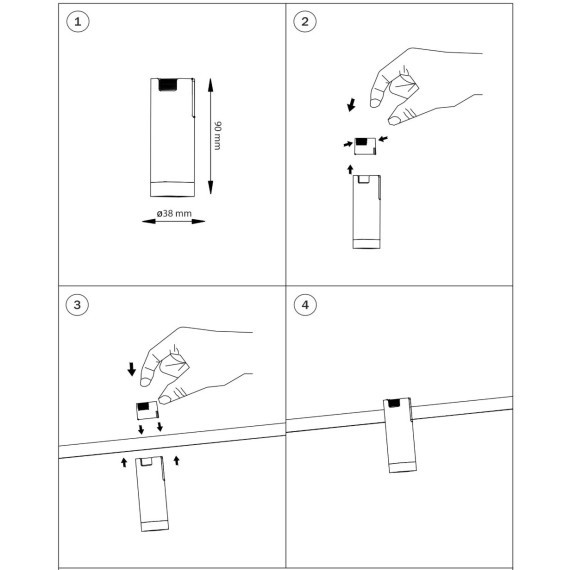 1

90 mm

ø38 mm

2

3

4