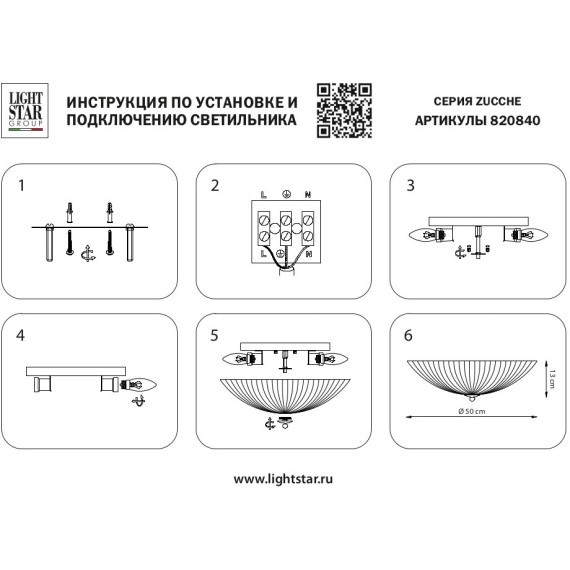 LIGHT STAR GROUP

ИНСТРУКЦИЯ ПО УСТАНОВКЕ И ПОДКЛЮЧЕНИЮ СВЕТИЛЬНИКА

СЕРИЯ ZUCCHE
АРТИКУЛЫ 820840

1

2

L N

L N

3

4

5

6

13 cm

Ø 50 cm

www.lightstar.ru