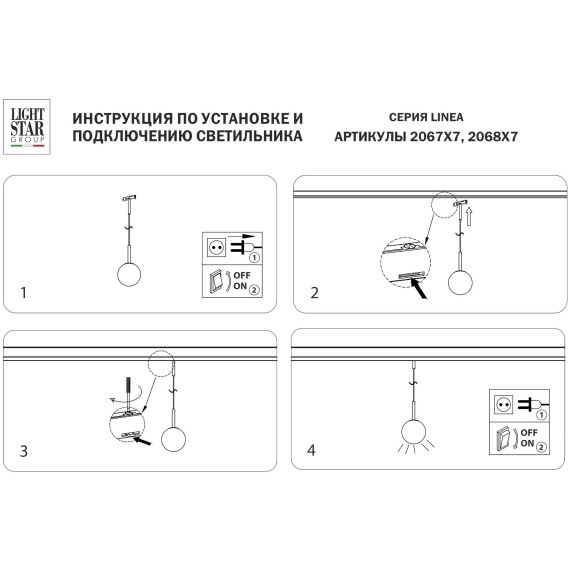 LIGHT STAR GROUP

ИНСТРУКЦИЯ ПО УСТАНОВКЕ И ПОДКЛЮЧЕНИЮ СВЕТИЛЬНИКА

СЕРИЯ LINEA
АРТИКУЛЫ 2067X7, 2068X7

1
1
OFF
ON 2

2

3

4
1
OFF
ON 2