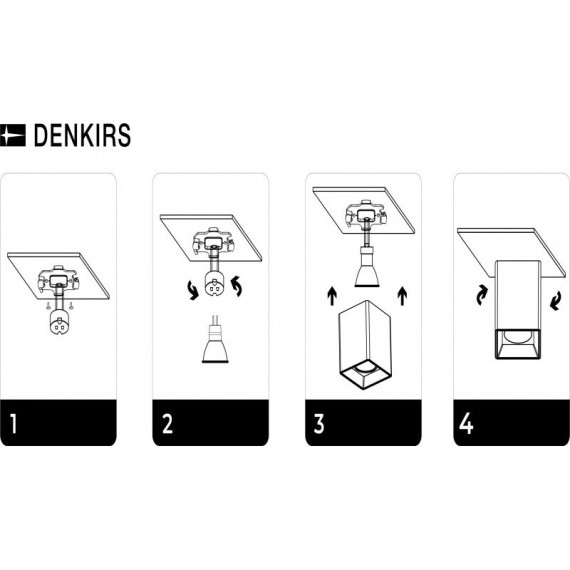 DENKIRS

1

2

3

4