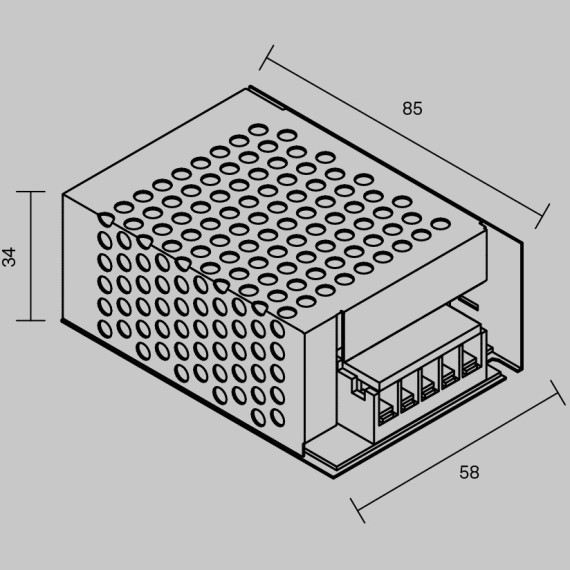 85

34

58