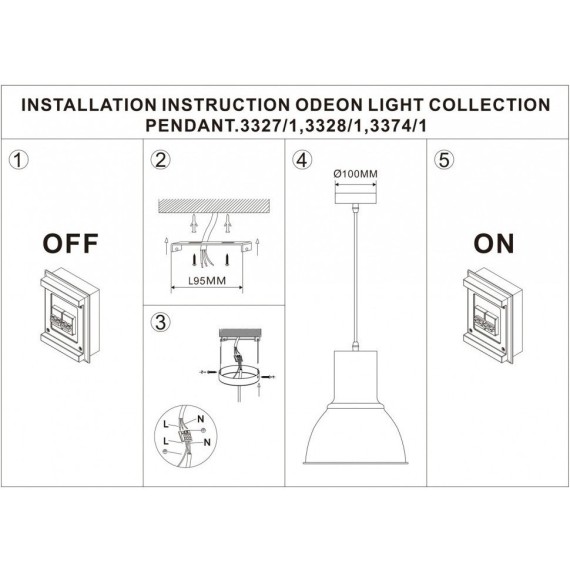 INSTALLATION INSTRUCTION ODEON LIGHT COLLECTION
PENDANT.3327/1,3328/1,3374/1

1

OFF

2

L95MM

3

L
N
L
N

4

Ø100MM

5

ON