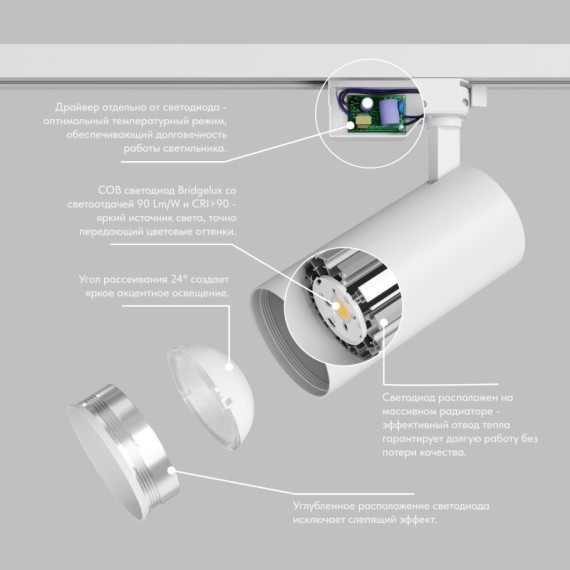 Драйвер отдельно от светодиода - оптимальный температурный режим, обеспечивающий долговечность работы светильника.

COB светодиод Bridgelux со светоотдачей 90 Lm/W и CRI>90 - яркий источник света, точно передающий цветовые оттенки.

Угол рассеивания 24° создает яркое акцентное освещение.

Светодиод расположен на массивном радиаторе - эффективный отвод тепла гарантирует долгую работу без потери качества.

Углубленное расположение светодиода исключает слепящий эффект.