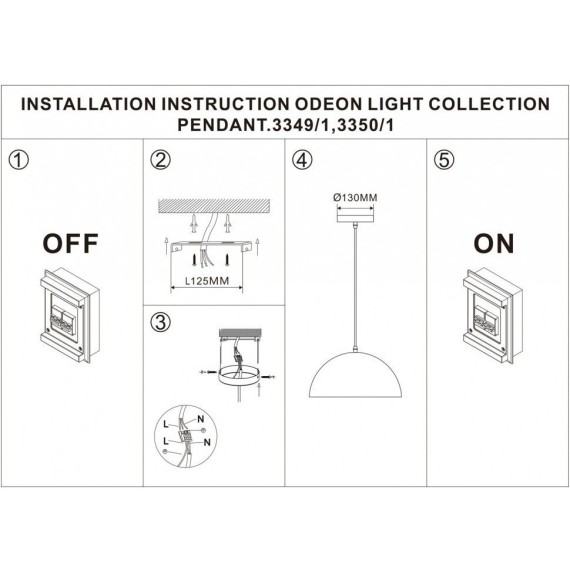 INSTALLATION INSTRUCTION ODEON LIGHT COLLECTION
PENDANT.3349/1,3350/1

①

OFF

②

L125MM

③

L
N
L
N

④

Ø130MM

⑤

ON