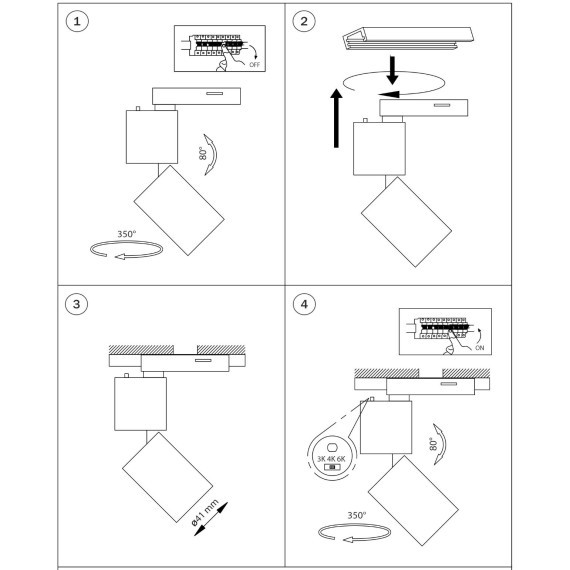 1

OFF

80°

350°

2

3

ø41 mm

4

ON

3K 4K 6K

80°

350°