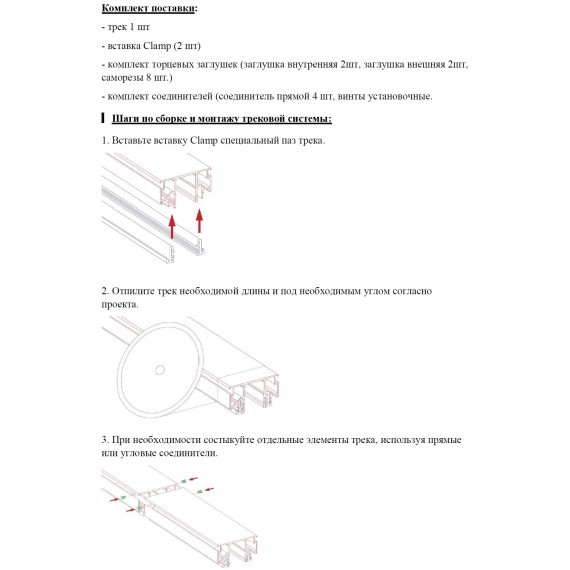 Комплект поставки:

- трек 1 шт

- вставка Clamp (2 шт)

- комплект торцевых заглушек (заглушка внутренняя 2шт, заглушка внешняя 2шт, саморезы 8 шт.)

- комплект соединителей (соединитель прямой 4 шт, винты установочные.

Шаги по сборке и монтажу трековой системы:

1. Вставьте вставку Clamp специальный паз трека.

2. Отпилите трек необходимой длины и под необходимым углом согласно проекта.

3. При необходимости состыкуйте отдельные элементы трека, используя прямые или угловые соединители.