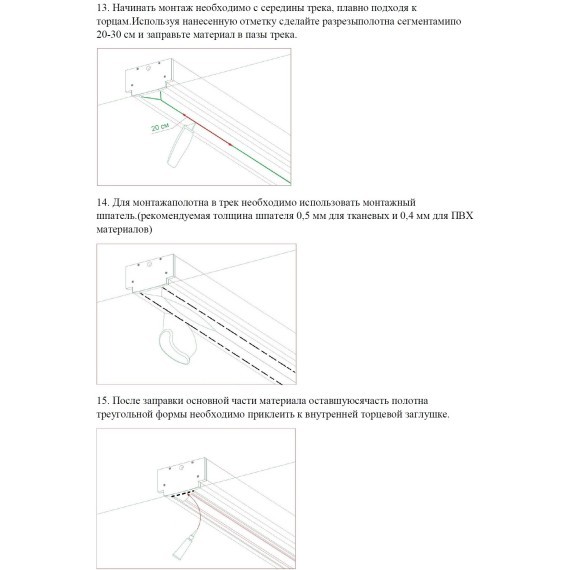 13. Начинать монтаж необходимо с середины трека, плавно подходя к торцам.Используя нанесенную отметку сделайте разрезыполотна сегментамипо 20-30 см и заправьте материал в пазы трека.

20 см

14. Для монтажаполотна в трек необходимо использовать монтажный шпатель.(рекомендуемая толщина шпателя 0,5 мм для тканевых и 0,4 мм для ПВХ материалов)

15. После заправки основной части материала оставшуюсячасть полотна треугольной формы необходимо приклеить к внутренней торцевой заглушке.