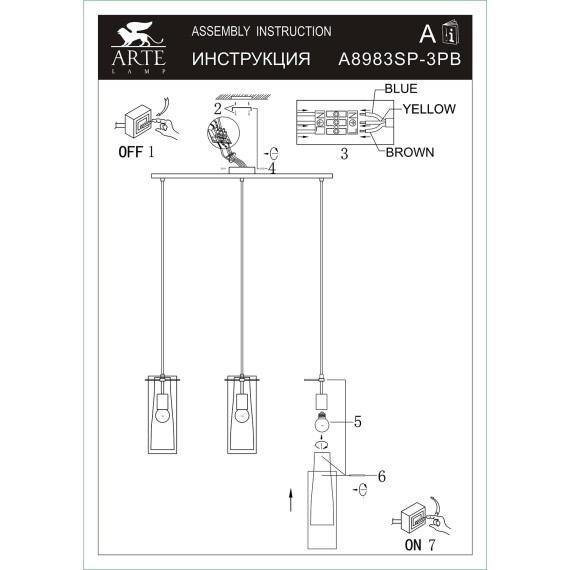 ARTE
LAMP
ASSEMBLY INSTRUCTION
ИНСТРУКЦИЯ
A
A8983SP-3PB

OFF 1
2
4
BLUE
YELLOW
BROWN
3
5
6
ON 7