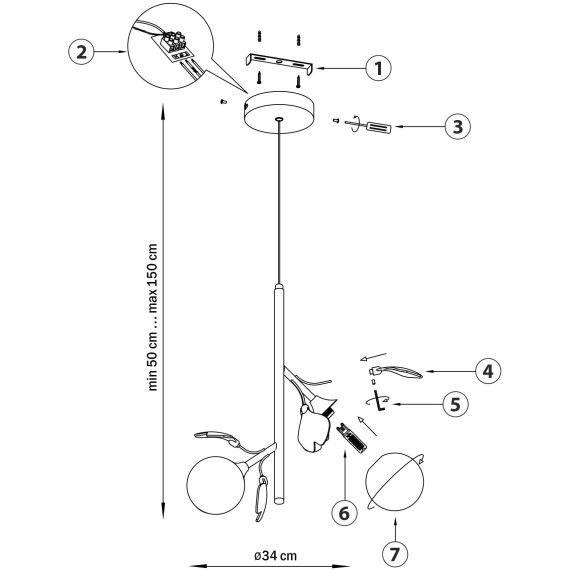 2

1

3

min 50 cm ... max 150 cm

4

5

6

7

ø34 cm