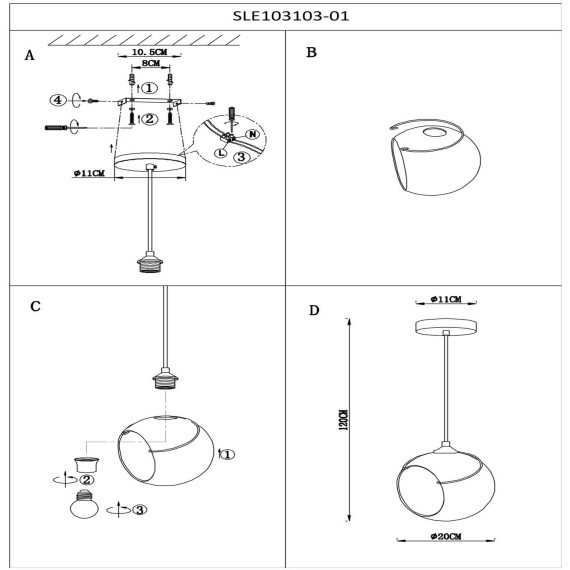 SLE103103-01

A

10.5CM
8CM
①
④
②
N
L
③
Φ11CM

B

C

①
②
③

D

Φ11CM
120CM
Φ20CM