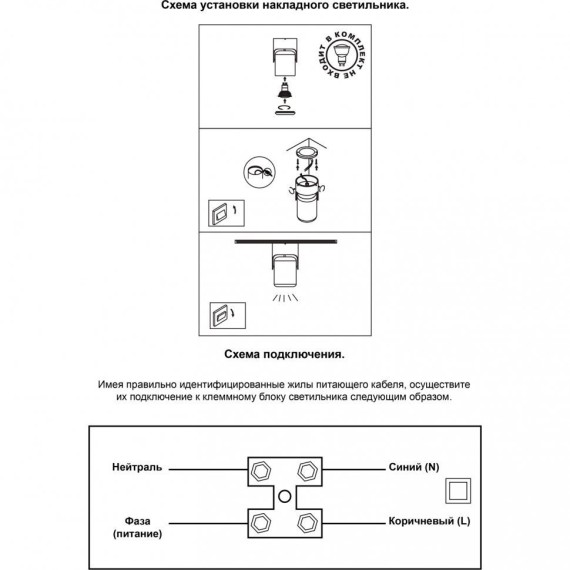 Схема установки накладного светильника.

В КОМПЛЕКТ НЕ ВХОДИТ

Схема подключения.

Имея правильно идентифицированные жилы питающего кабеля, осуществите их подключение к клеммному блоку светильника следующим образом.

Нейтраль

Синий (N)

Фаза (питание)

Коричневый (L)