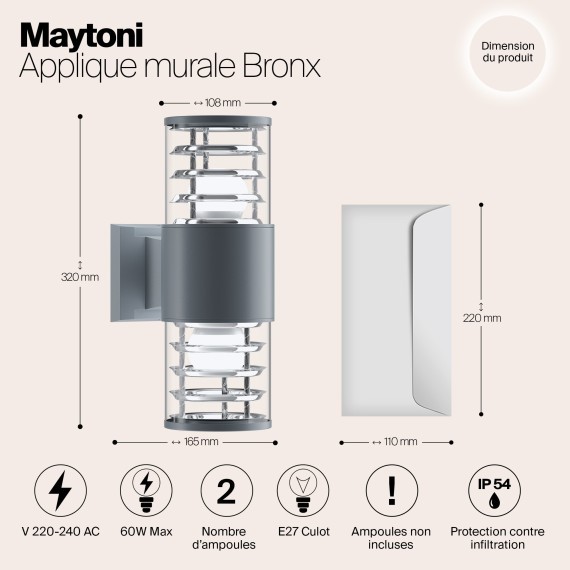 Maytoni
Applique murale Bronx

Dimension du produit

↔ 108 mm

↕ 320 mm

↔ 165 mm

↕ 220 mm

↔ 110 mm

V 220-240 AC

60W Max

2
Nombre d'ampoules

E27 Culot

!
Ampoules non incluses

IP 54
Protection contre infiltration