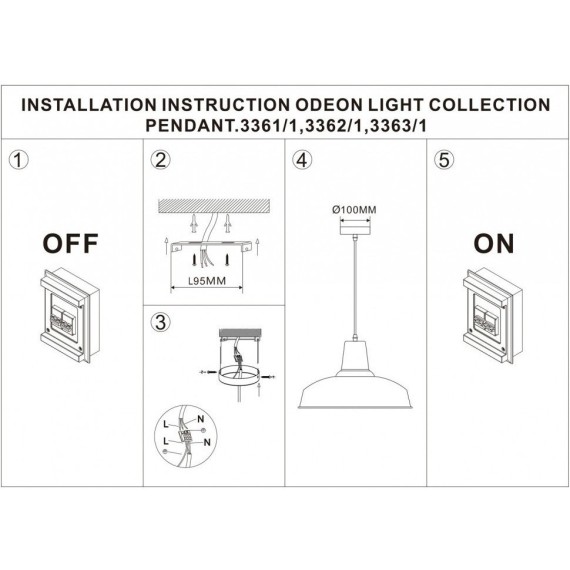 INSTALLATION INSTRUCTION ODEON LIGHT COLLECTION
PENDANT.3361/1,3362/1,3363/1

1

OFF

2

L95MM

3

L
N
L
N

4

Ø100MM

5

ON