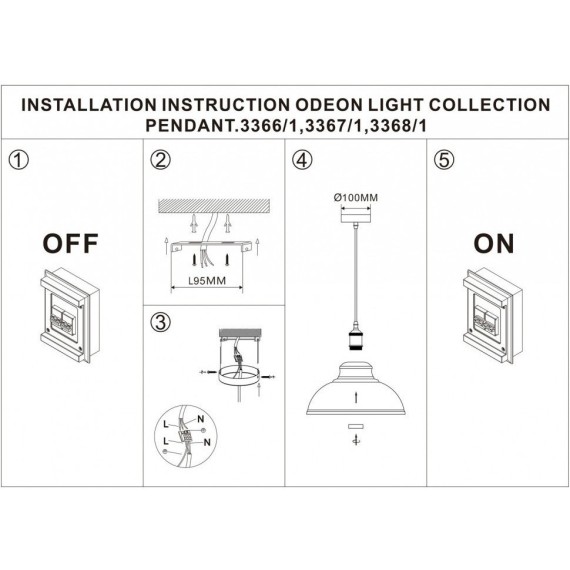 INSTALLATION INSTRUCTION ODEON LIGHT COLLECTION
PENDANT.3366/1,3367/1,3368/1

①

OFF

②

L95MM

③

L
N
L
N

④

Ø100MM

⑤

ON