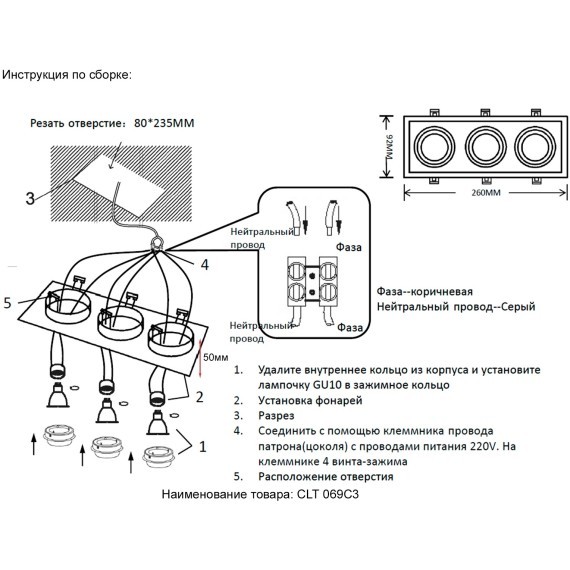 Инструкция по сборке:

Резать отверстие: 80*235MM

3

92MM

260MM

Нейтральный провод

Фаза

4

5

Фаза--коричневая
Нейтральный провод--Серый

Нейтральный провод

Фаза

50мм

2

1

1. Удалите внутреннее кольцо из корпуса и установите лампочку GU10 в зажимное кольцо
2. Установка фонарей
3. Разрез
4. Соединить с помощью клеммника провода патрона(цоколя) с проводами питания 220V. На клеммнике 4 винта-зажима
5. Расположение отверстия

Наименование товара: CLT 069C3