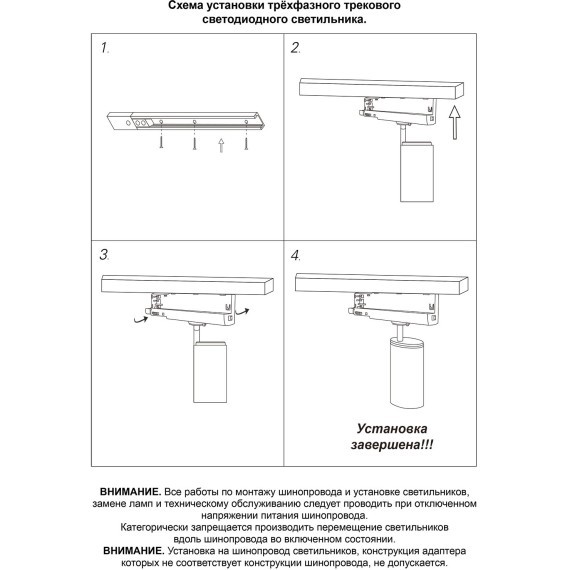 Схема установки трёхфазного трекового светодиодного светильника.

1.

2.

3.

4.

Установка завершена!!!

ВНИМАНИЕ. Все работы по монтажу шинопровода и установке светильников, замене ламп и техническому обслуживанию следует проводить при отключенном напряжении питания шинопровода.
Категорически запрещается производить перемещение светильников вдоль шинопровода во включенном состоянии.
ВНИМАНИЕ. Установка на шинопровод светильников, конструкция адаптера которых не соответствует конструкции шинопровода, не допускается.