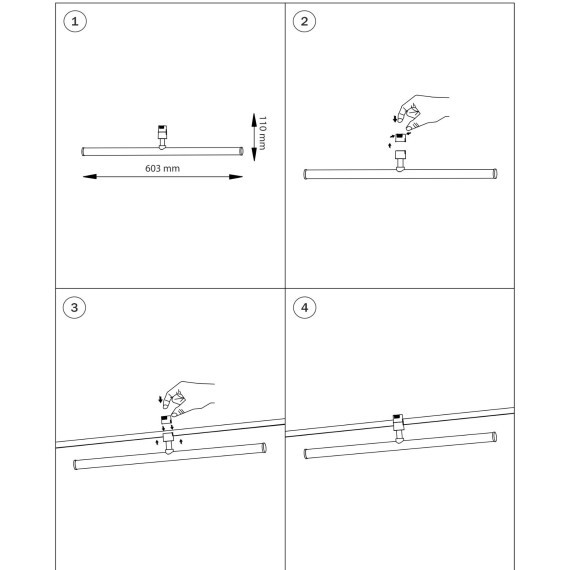 1

110 mm

603 mm

2

3

4