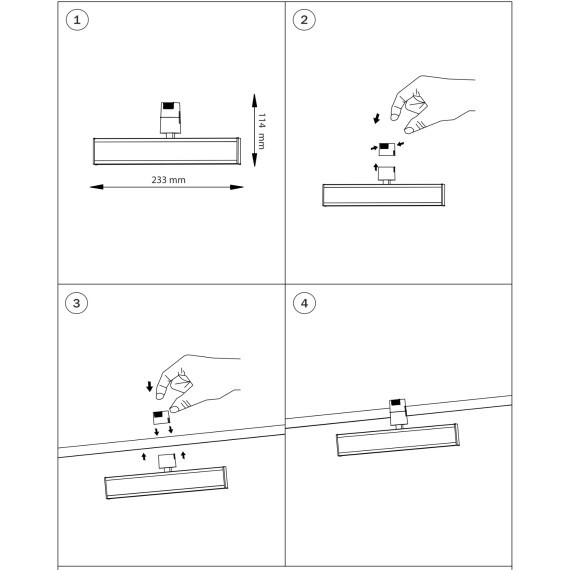 1

114 mm

233 mm

2

3

4