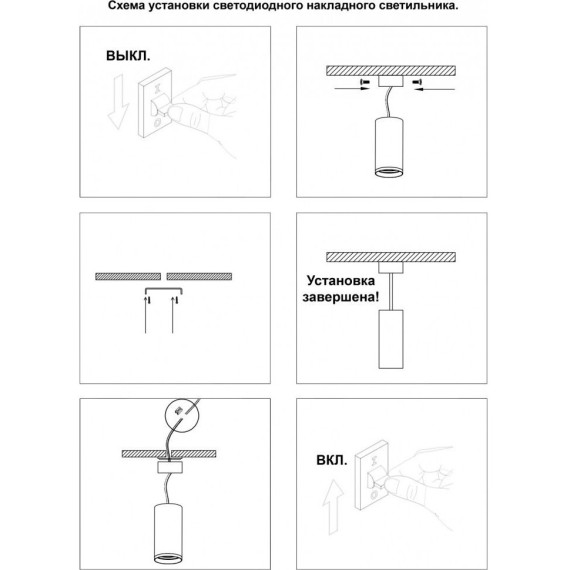 Схема установки светодиодного накладного светильника.

ВЫКЛ.

Установка завершена!

ВКЛ.