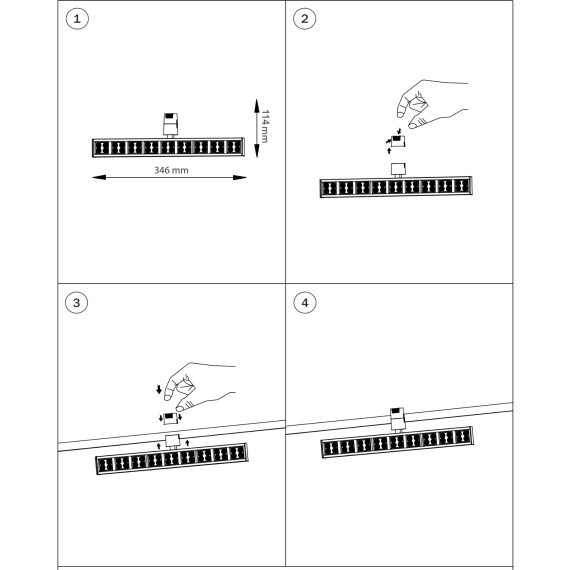 1

114 mm

346 mm

2

3

4