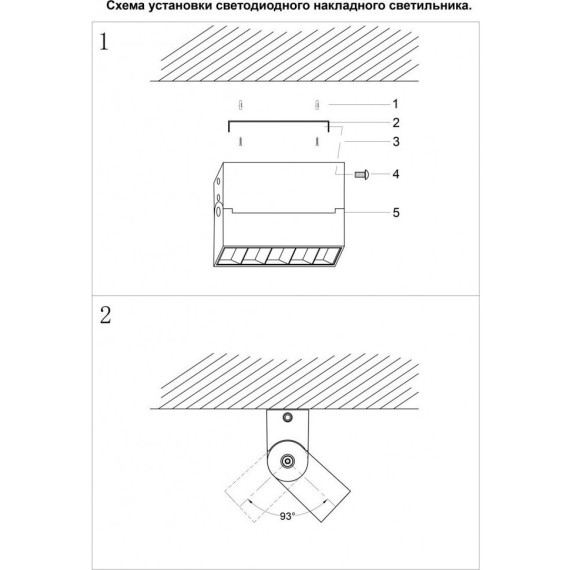 Схема установки светодиодного накладного светильника.

1

1
2
3
4
5

2

93°