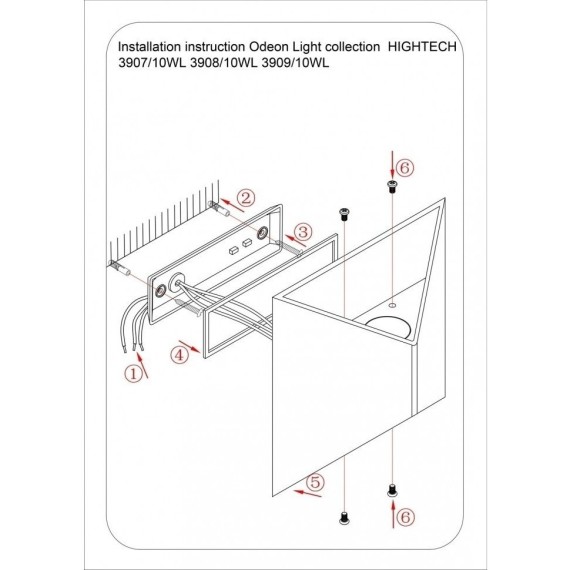 Installation instruction Odeon Light collection HIGHTECH
3907/10WL 3908/10WL 3909/10WL

⑥
②
③
④
①
⑤
⑥