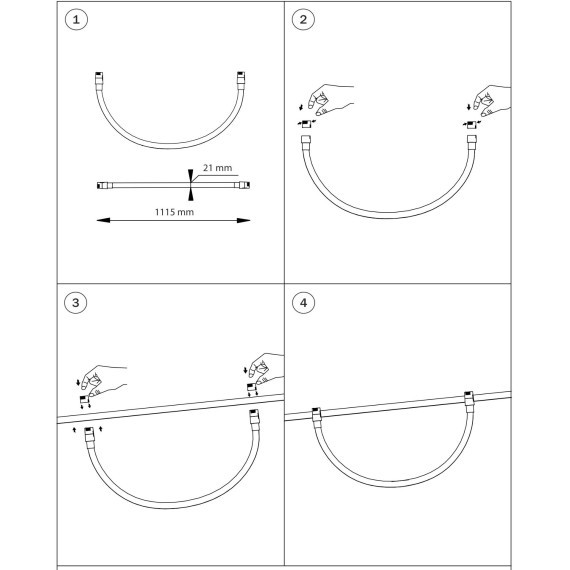 1

21 mm

1115 mm

2

3

4