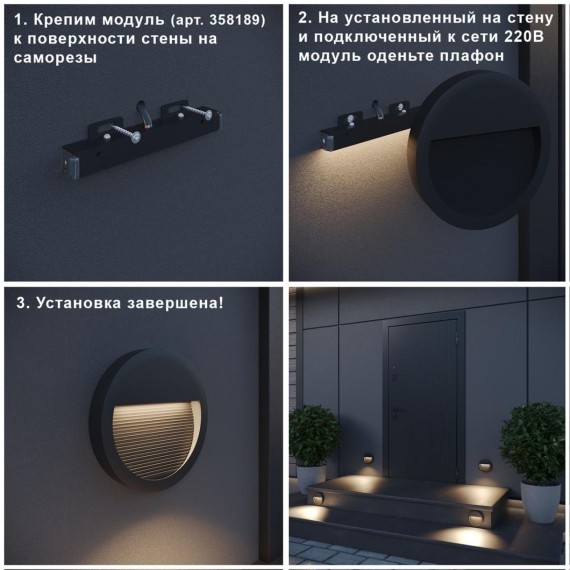 1. Крепим модуль (арт. 358189) к поверхности стены на саморезы

2. На установленный на стену и подключенный к сети 220В модуль оденьте плафон

3. Установка завершена!