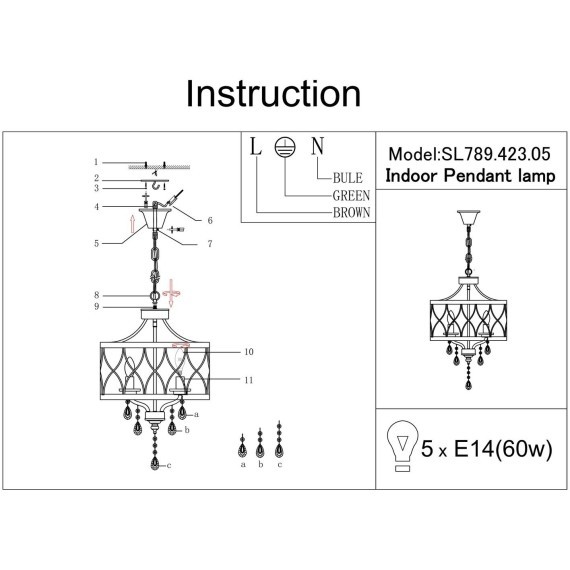 Instruction

1
2
3
4
5
6
7
8
9
10
11
a
b
c

a b c

L N
BULE
GREEN
BROWN

Model:SL789.423.05
Indoor Pendant lamp

5 x E14(60w)