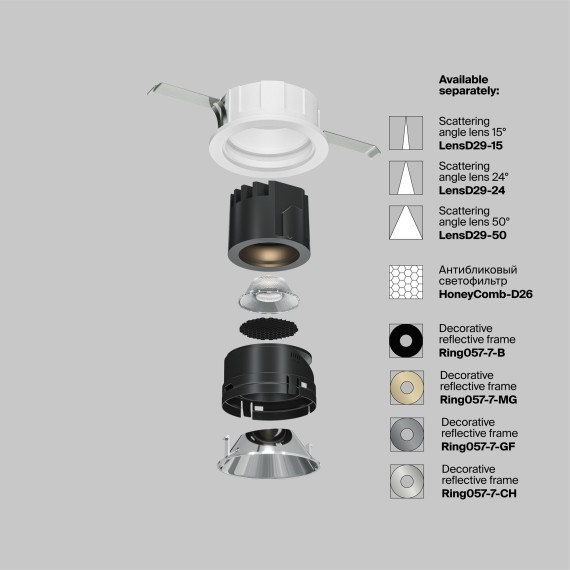 Available separately:

Scattering angle lens 15°
LensD29-15

Scattering angle lens 24°
LensD29-24

Scattering angle lens 50°
LensD29-50

Антибликовый светофильтр
HoneyComb-D26

Decorative reflective frame
Ring057-7-B

Decorative reflective frame
Ring057-7-MG

Decorative reflective frame
Ring057-7-GF

Decorative reflective frame
Ring057-7-CH