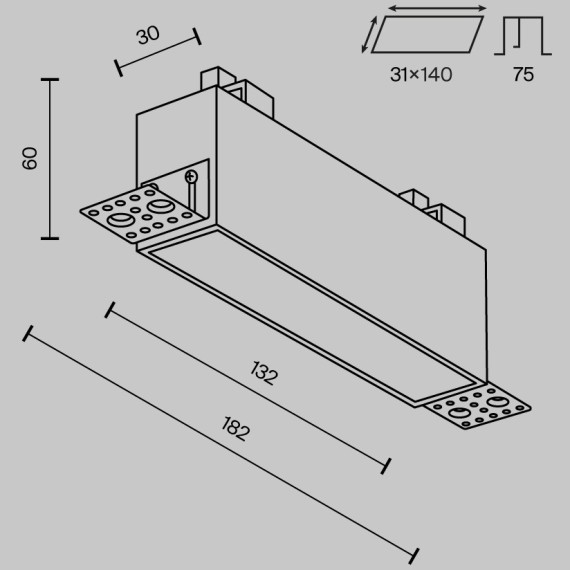 30

31×140

75

60

132

182