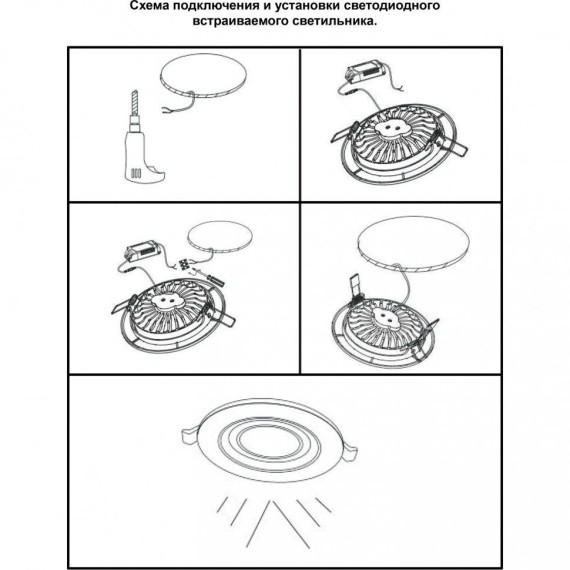 Схема подключения и установки светодиодного встраиваемого светильника.