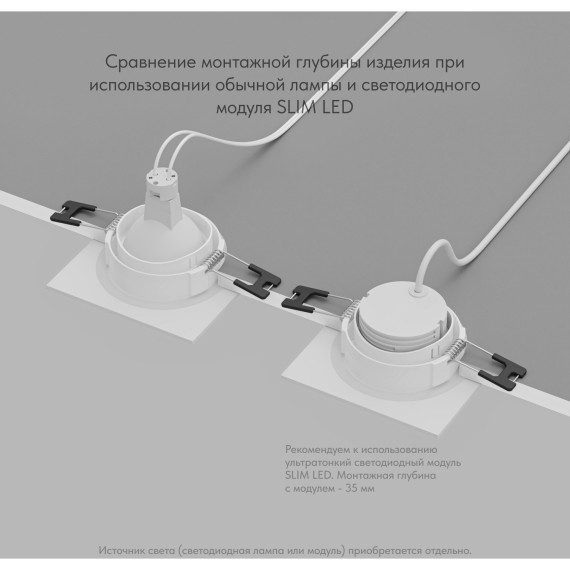 Сравнение монтажной глубины изделия при использовании обычной лампы и светодиодного модуля SLIM LED

Рекомендуем к использованию ультратонкий светодиодный модуль SLIM LED. Монтажная глубина с модулем - 35 мм

Источник света (светодиодная лампа или модуль) приобретается отдельно.