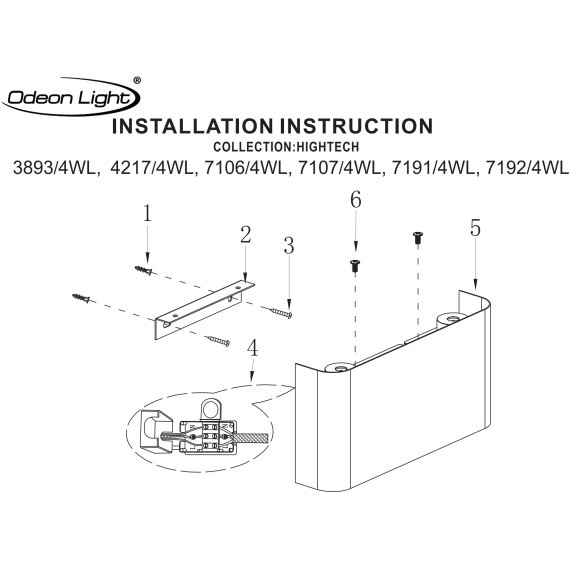 Odeon Light®

INSTALLATION INSTRUCTION

COLLECTION:HIGHTECH

3893/4WL, 4217/4WL, 7106/4WL, 7107/4WL, 7191/4WL, 7192/4WL

1

2

3

6

5

4