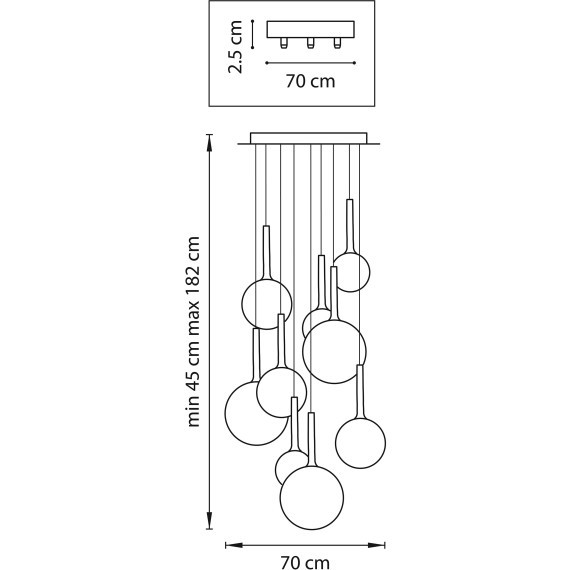 2.5 cm

70 cm

min 45 cm max 182 cm

70 cm