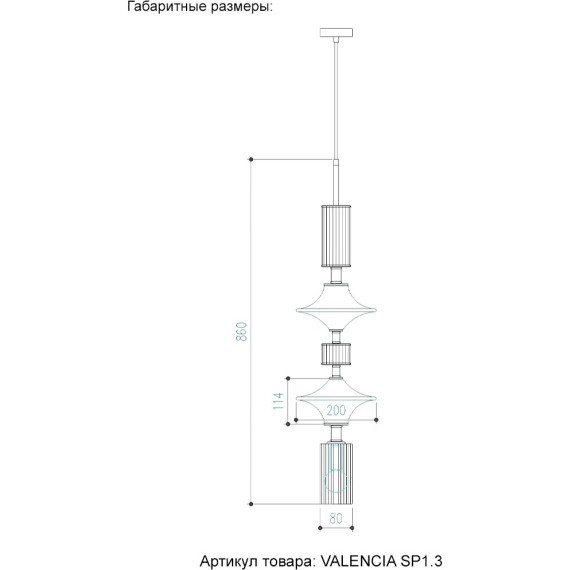 Габаритные размеры:

860

114

200

80

Артикул товара: VALENCIA SP1.3