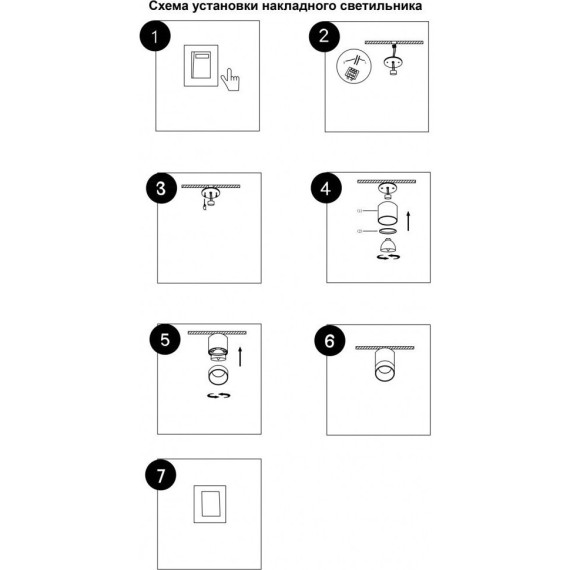 Схема установки накладного светильника

1

2

3

4

5

6

7