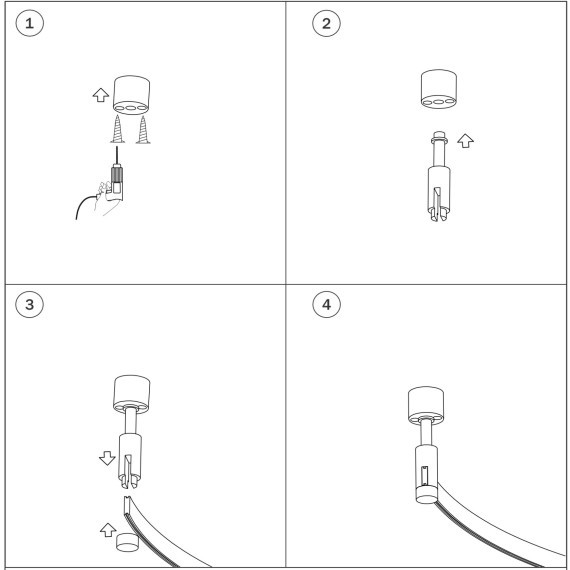 1

2

3

4