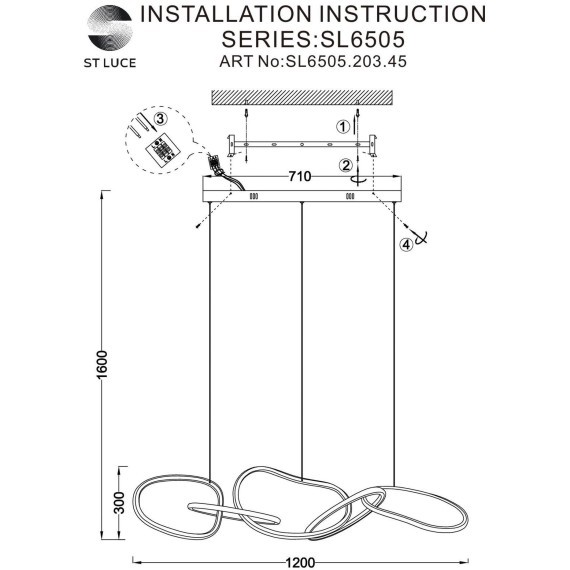 ST LUCE

INSTALLATION INSTRUCTION
SERIES:SL6505
ART No:SL6505.203.45

③
①
②
710
④
1600
300
1200