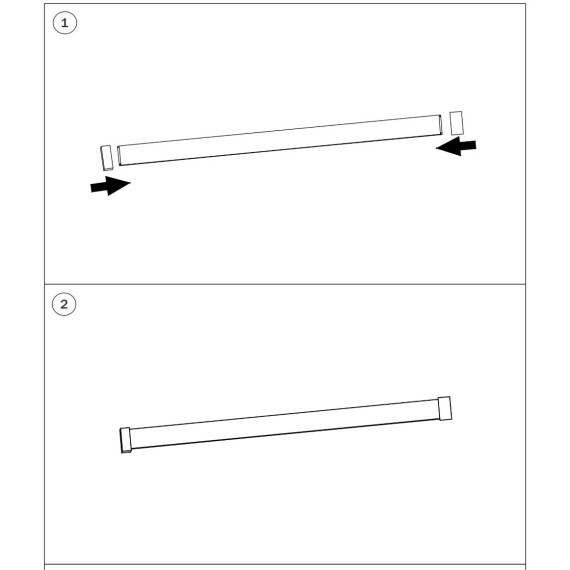 1

2